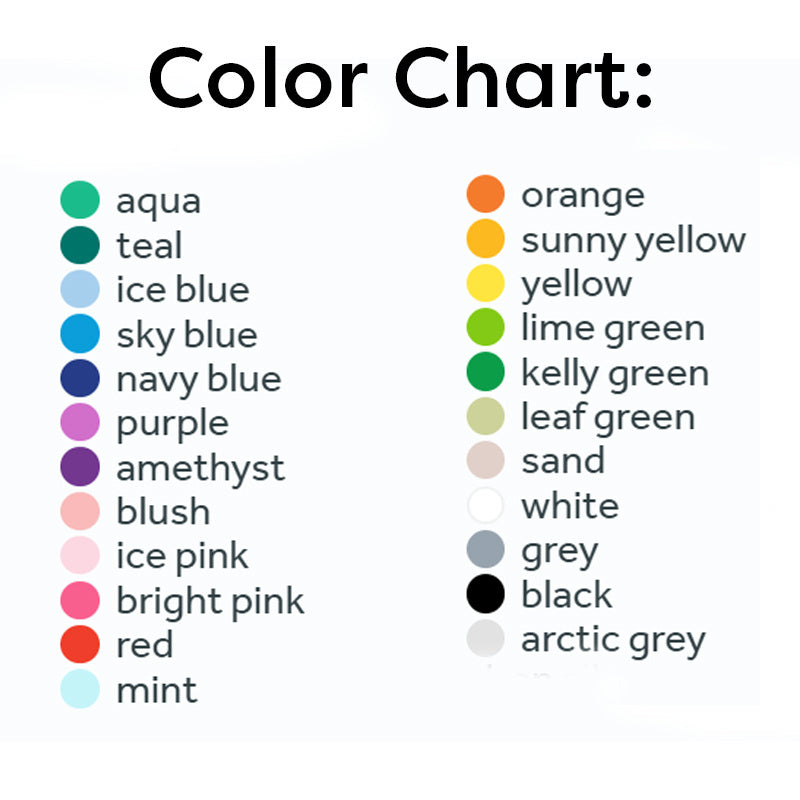 Color Chart:

aqua
teal
ice blue
sky blue
navy blue
purple
amethyst
blush
ice pink
bright pink
red
mint

orange
sunny yellow
yellow
lime green
kelly green
leaf green
sand
white
grey
black
arctic grey